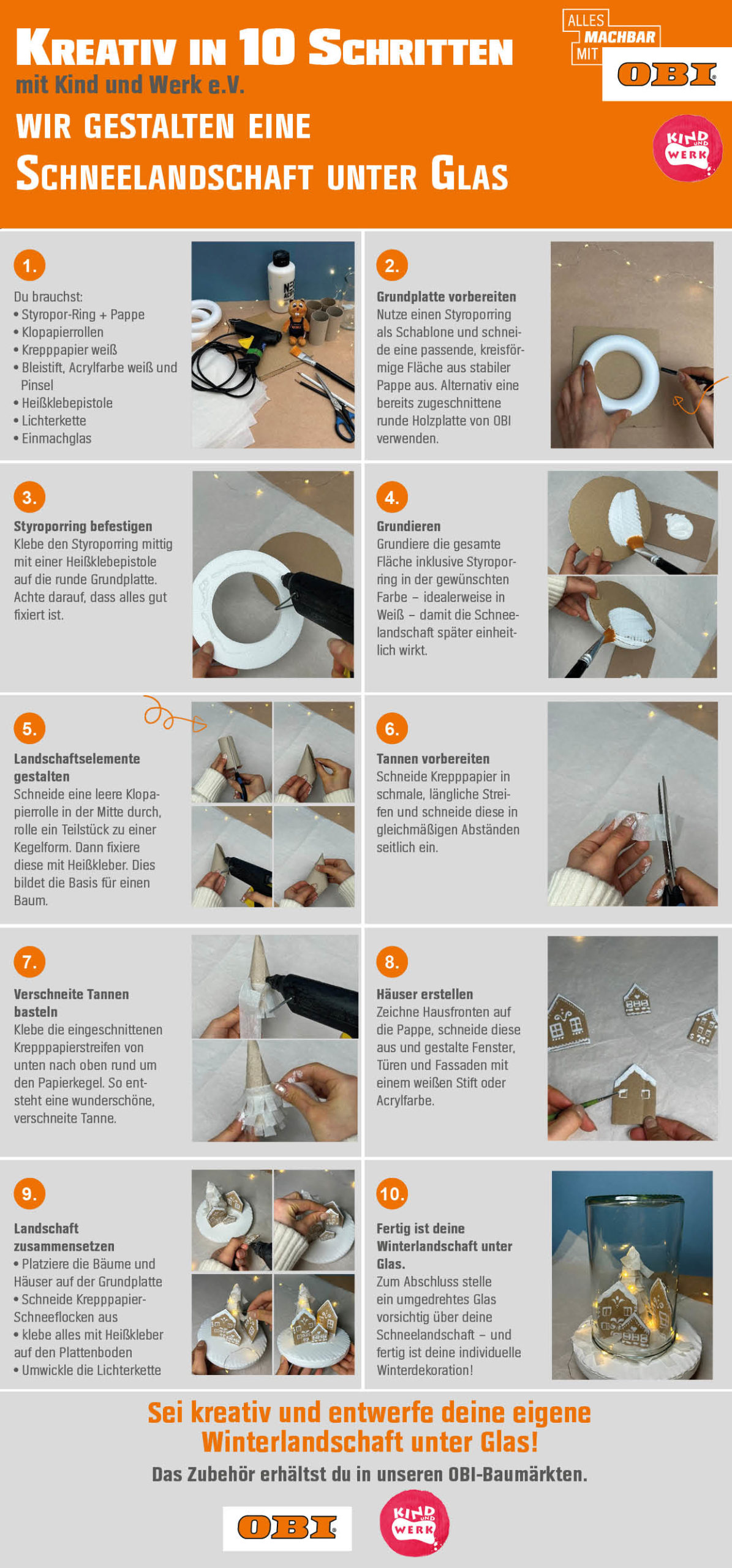 KREATIV IN 10 SCHRITTEN
mit Kind und Werk e.V.
WIR GESTALTEN EINE
SCHNEELANDSCHAFT UNTER GLAS

ALLES MACHBAR MIT OBI

KIND UND WERK

1.
Du brauchst:
• Styropor-Ring + Pappe
• Klopapierrollen
• Krepppapier weiß
• Bleistift, Acrylfarbe weiß und Pinsel
• Heißklebepistole
• Lichterkette
• Einmachglas

2.
Grundplatte vorbereiten
Nutze einen Styroporring als Schablone und schneide eine passende, kreisförmige Fläche aus stabiler Pappe aus. Alternativ eine bereits zugeschnittene runde Holzplatte von OBI verwenden.

3.
Styroporring befestigen
Klebe den Styroporring mittig mit einer Heißklebepistole auf die runde Grundplatte. Achte darauf, dass alles gut fixiert ist.

4.
Grundieren
Grundiere die gesamte Fläche inklusive Styroporring in der gewünschten Farbe – idealerweise in Weiß – damit die Schneelandschaft später einheitlich wirkt.

5.
Landschaftselemente gestalten
Schneide eine leere Klopapierrolle in der Mitte durch, rolle ein Teilstück zu einer Kegelform. Dann fixiere diese mit Heißkleber. Dies bildet die Basis für einen Baum.

6.
Tannen vorbereiten
Schneide Krepppapier in schmale, längliche Streifen und schneide diese in gleichmäßigen Abständen seitlich ein.

7.
Verschneite Tannen basteln
Klebe die eingeschnittenen Krepppapierstreifen von unten nach oben rund um den Papierkegel. So entsteht eine wunderschöne, verschneite Tanne.

8.
Häuser erstellen
Zeichne Hausfronten auf die Pappe, schneide diese aus und gestalte Fenster, Türen und Fassaden mit einem weißen Stift oder Acrylfarbe.

9.
Landschaft zusammensetzen
• Platziere die Bäume und Häuser auf der Grundplatte
• Schneide Krepppapier-Schneeflocken aus
• klebe alles mit Heißkleber auf den Plattenboden
• Umwickle die Lichterkette

10.
Fertig ist deine Winterlandschaft unter Glas.
Zum Abschluss stelle ein umgedrehtes Glas vorsichtig über deine Schneelandschaft – und fertig ist deine individuelle Winterdekoration!

Sei kreativ und entwerfe deine eigene Winterlandschaft unter Glas!
Das Zubehör erhältst du in unseren OBI-Baumärkten.

OBI
KIND UND WERK